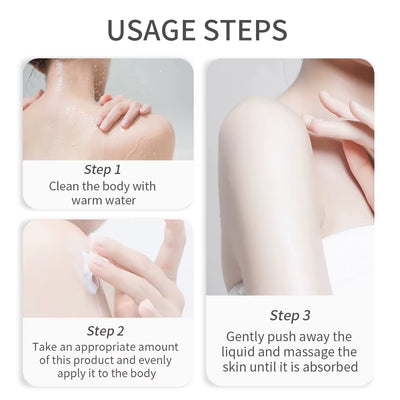 USAGE STEPS

Step 1
Clean the body with warm water

Step 2
Take an appropriate amount of this product and evenly apply it to the body

Step 3
Gently push away the liquid and massage the skin until it is absorbed