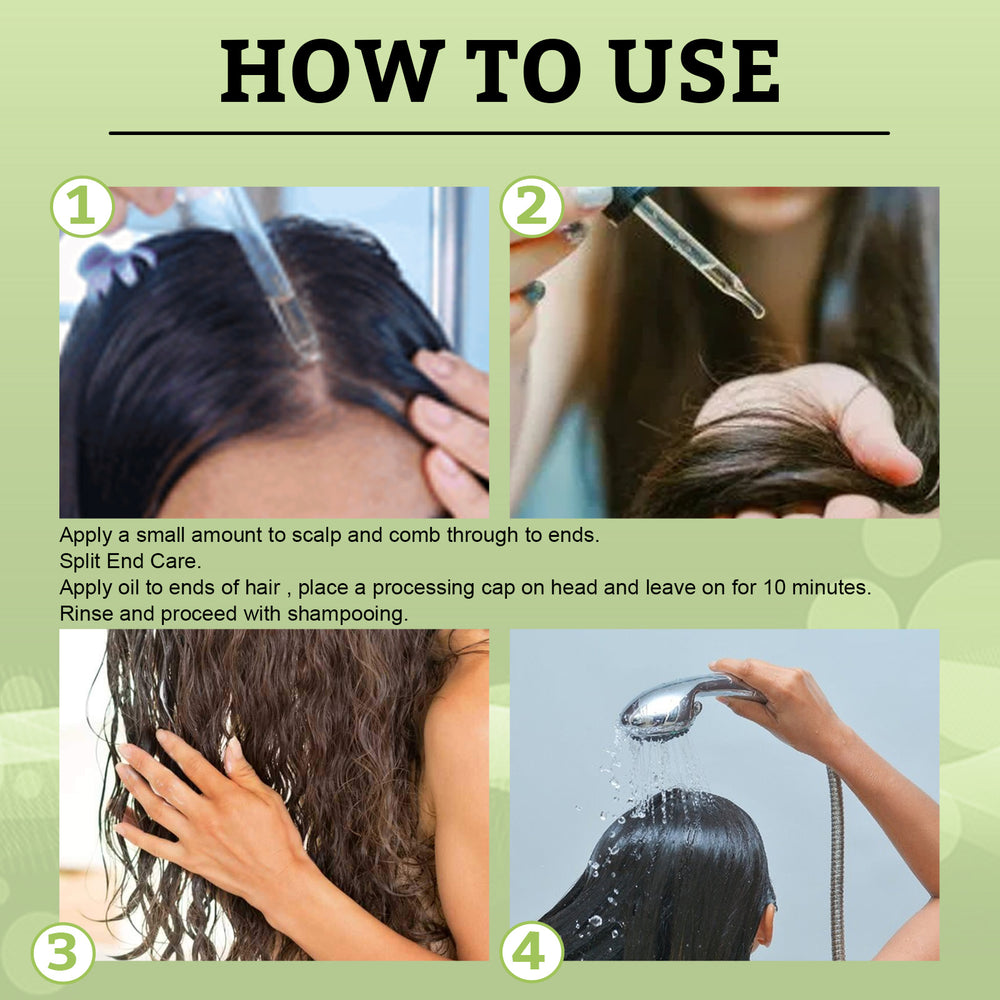 HOW TO USE

1

2

Apply a small amount to scalp and comb through to ends.
Split End Care.
Apply oil to ends of hair , place a processing cap on head and leave on for 10 minutes.
Rinse and proceed with shampooing.

3

4