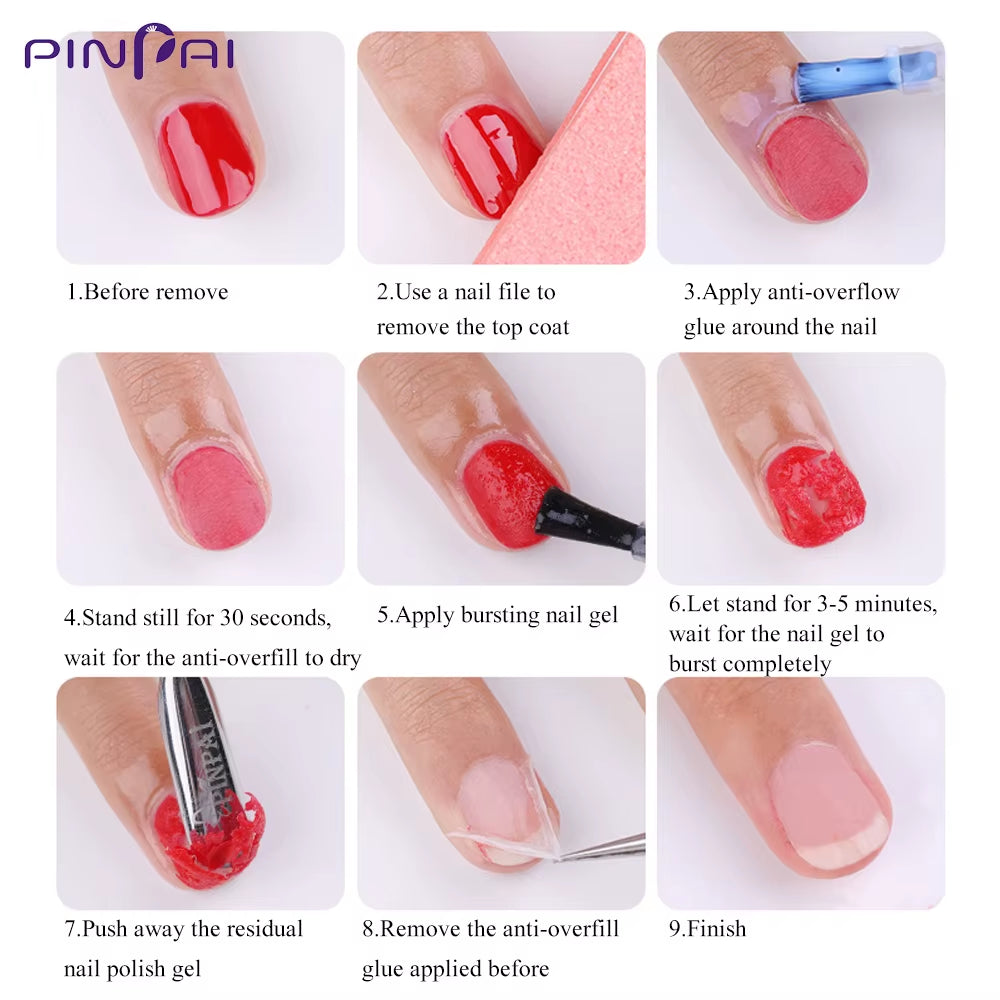 PINPAI

1.Before remove

2.Use a nail file to remove the top coat

3.Apply anti-overflow glue around the nail

4.Stand still for 30 seconds, wait for the anti-overfill to dry

5.Apply bursting nail gel

6.Let stand for 3-5 minutes, wait for the nail gel to burst completely

PINPAI

7.Push away the residual nail polish gel

8.Remove the anti-overfill glue applied before

9.Finish