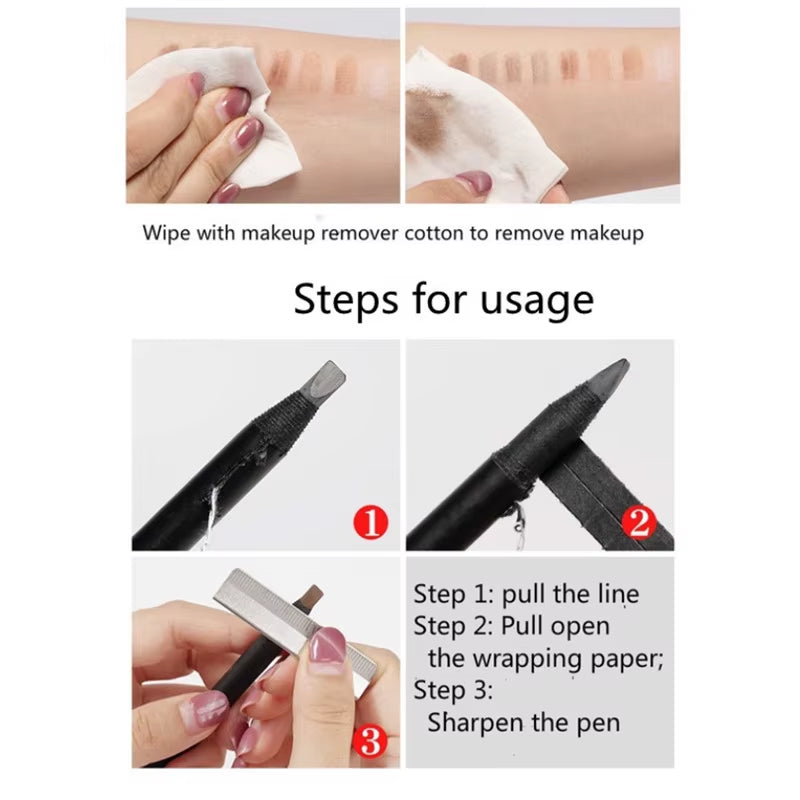 Wipe with makeup remover cotton to remove makeup

Steps for usage

1

2

3

Step 1: pull the line
Step 2: Pull open the wrapping paper;
Step 3: Sharpen the pen